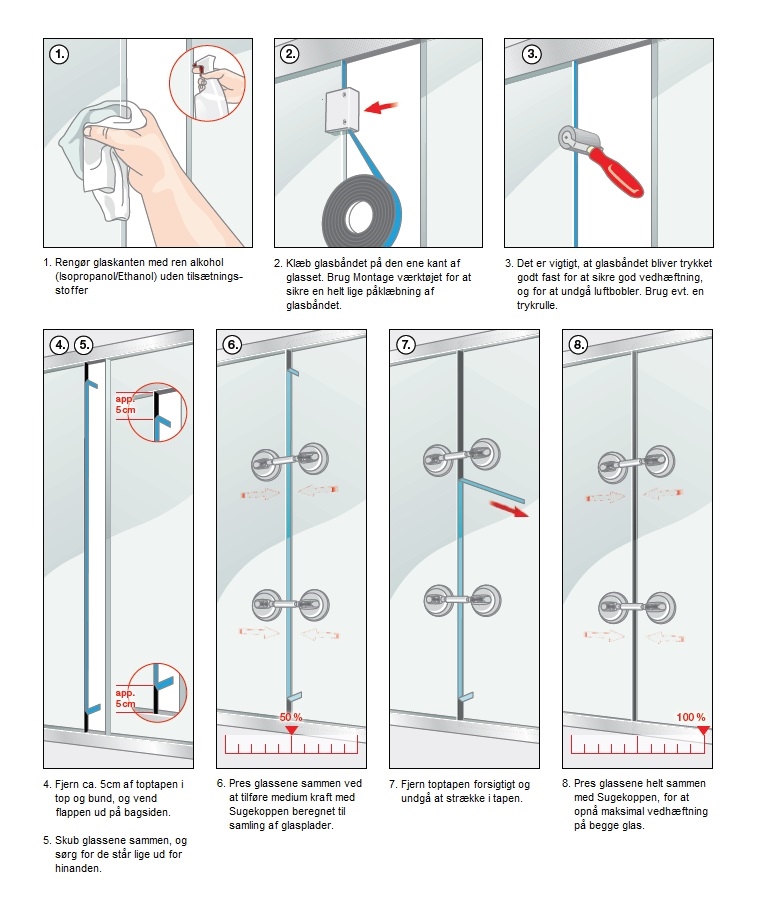 1.

2.

3.

1. Rengør glaskanten med ren alkohol (Isopropanol/Ethanol) uden tilsætningsstoffer

2. Klæb glasbåndet på den ene kant af glasset. Brug Montage værktøjet for at sikre en helt lige påklæbning af glasbåndet.

3. Det er vigtigt, at glasbåndet bliver trykket godt fast for at sikre god vedhæftning, og for at undgå luftbobler. Brug evt. en trykrulle.

4. 5.

app. 5cm

app. 5cm

6.

50 %

7.

8.

100 %

4. Fjern ca. 5cm af toptapen i top og bund, og vend flappen ud på bagsiden.

5. Skub glassene sammen, og sørg for de står lige ud for hinanden.

6. Pres glassene sammen ved at tilføre medium kraft med Sugekoppen beregnet til samling af glasplader.

7. Fjern toptapen forsigtigt og undgå at strække i tapen.

8. Pres glassene helt sammen med Sugekoppen, for at opnå maksimal vedhæftning på begge glas.